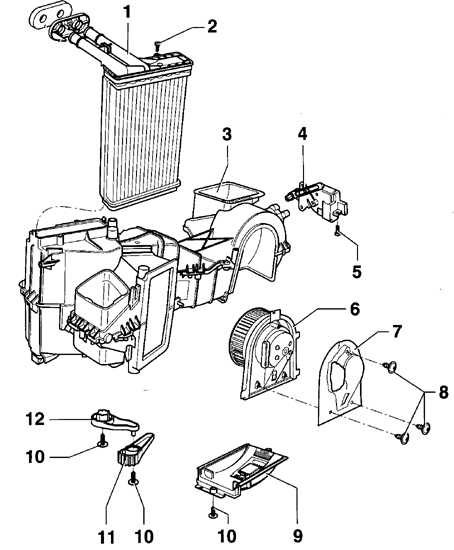 1
2
3
4
5
6
7
8
12
10
11
10
10
9